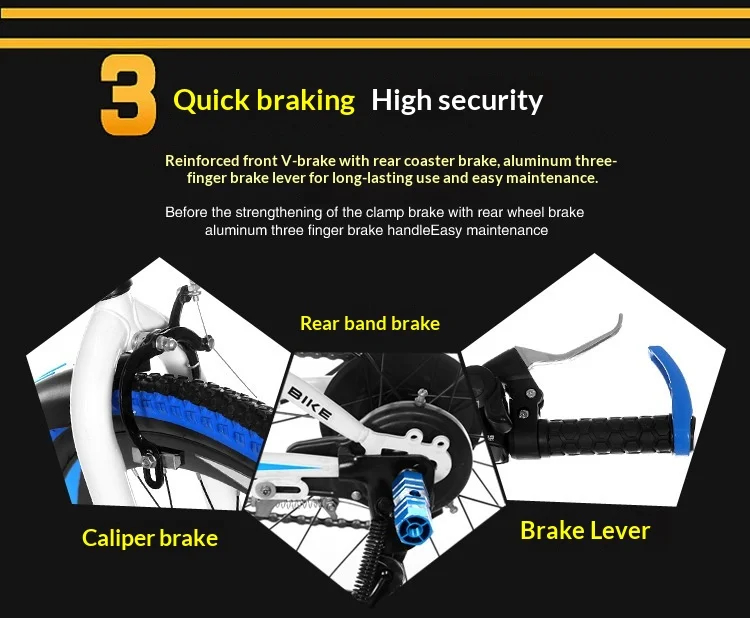 3 Quick braking High security

Reinforced front V-brake with rear coaster brake, aluminum three-finger brake lever for long-lasting use and easy maintenance.

Before the strengthening of the clamp brake with rear wheel brake aluminum three finger brake handleEasy maintenance

Rear band brake

BIKE

Caliper brake

Brake Lever